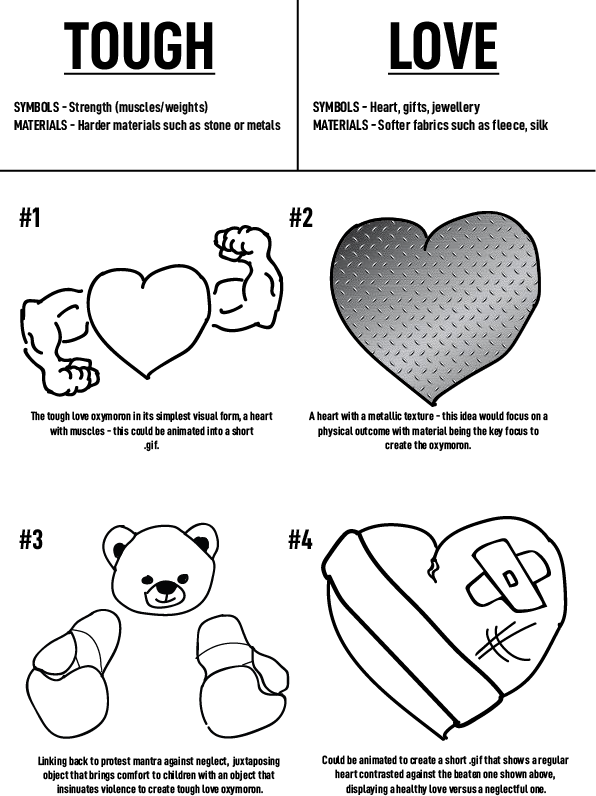 TOUGH

SYMBOLS - Strength (muscles/weights)
MATERIALS - Harder materials such as stone or metals

LOVE

SYMBOLS - Heart, gifts, jewellery
MATERIALS - Softer fabrics such as fleece, silk

#1

The tough love oxymoron in its simplest visual form, a heart with muscles - this could be animated into a short .gif.

#2

A heart with a metallic texture - this idea would focus on a physical outcome with material being the key focus to create the oxymoron.

#3

Linking back to protest mantra against neglect, juxtaposing object that brings comfort to children with an object that insinuates violence to create tough love oxymoron.

#4

Could be animated to create a short .gif that shows a regular heart contrasted against the beaten one shown above, displaying a healthy love versus a neglectful one.